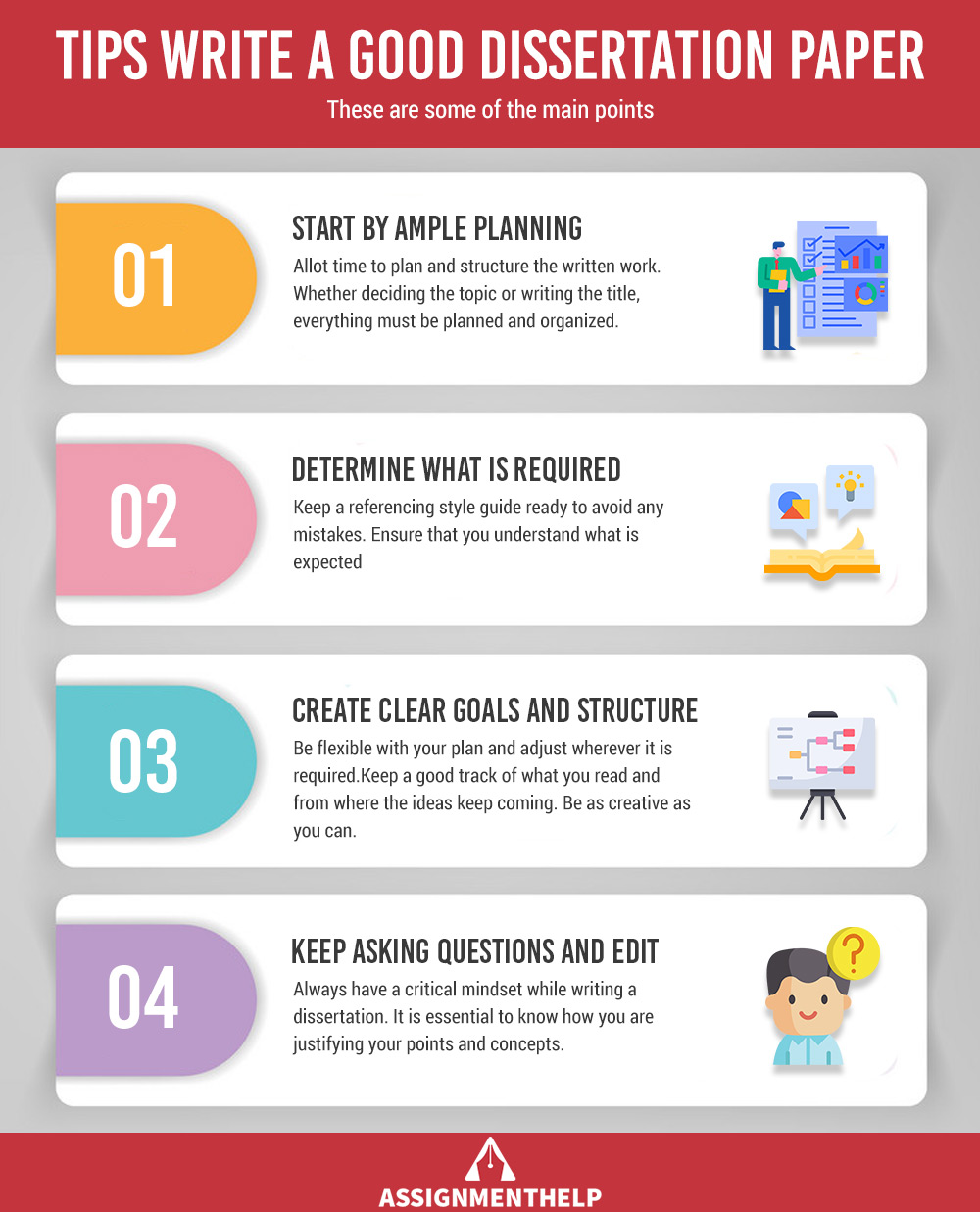 TIPS WRITE A GOOD DISSERTATION PAPER

These are some of the main points

01

START BY AMPLE PLANNING

Allot time to plan and structure the written work. Whether deciding the topic or writing the title, everything must be planned and organized.

02

DETERMINE WHAT IS REQUIRED

Keep a referencing style guide ready to avoid any mistakes. Ensure that you understand what is expected

03

CREATE CLEAR GOALS AND STRUCTURE

Be flexible with your plan and adjust wherever it is required.Keep a good track of what you read and from where the ideas keep coming. Be as creative as you can.

04

KEEP ASKING QUESTIONS AND EDIT

Always have a critical mindset while writing a dissertation. It is essential to know how you are justifying your points and concepts.

?

ASSIGNMENTHELP